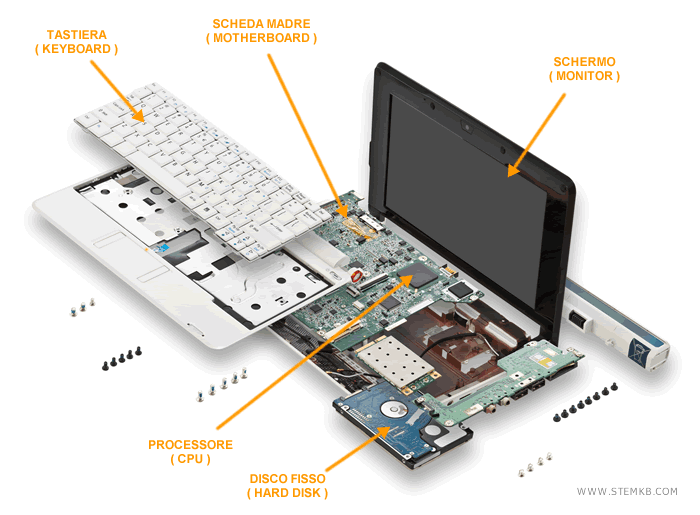 TASTIERA
( KEYBOARD )

SCHEDA MADRE
( MOTHERBOARD )

SCHERMO
( MONITOR )

PROCESSORE
( CPU )

DISCO FISSO
( HARD DISK )

WWW.STEMKB.COM